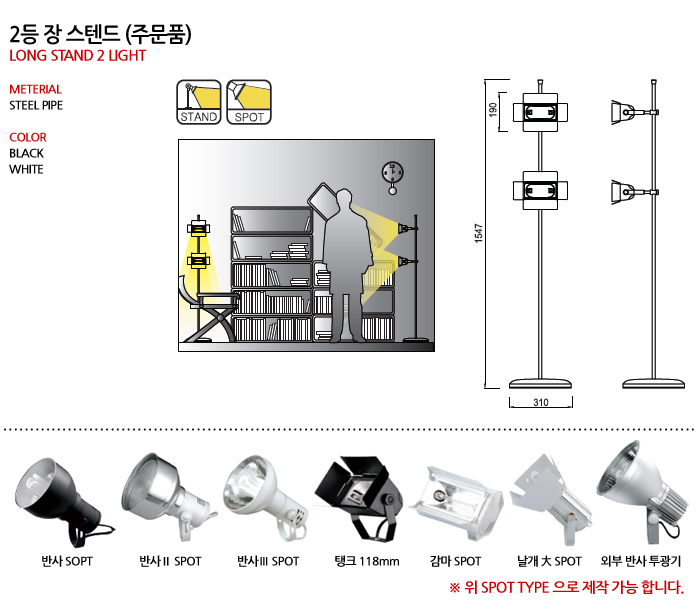 2등 장 스텐드 (주문품)
LONG STAND 2 LIGHT

METERIAL
STEEL PIPE

COLOR
BLACK
WHITE

STAND SPOT

190
1547
310

반사 SOPT
반사 II SPOT
반사III SPOT
탱크 118mm
감마 SPOT
날개 大 SPOT
외부 반사 투광기

※ 위 SPOT TYPE 으로 제작 가능 합니다.